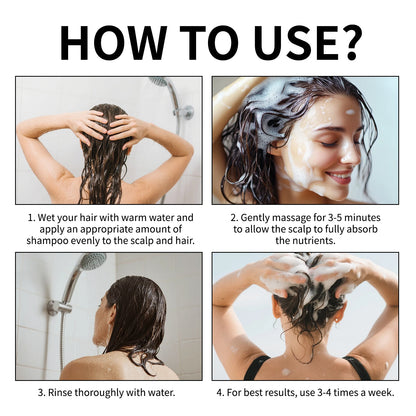 HOW TO USE?

1. Wet your hair with warm water and apply an appropriate amount of shampoo evenly to the scalp and hair.

2. Gently massage for 3-5 minutes to allow the scalp to fully absorb the nutrients.

3. Rinse thoroughly with water.

4. For best results, use 3-4 times a week.